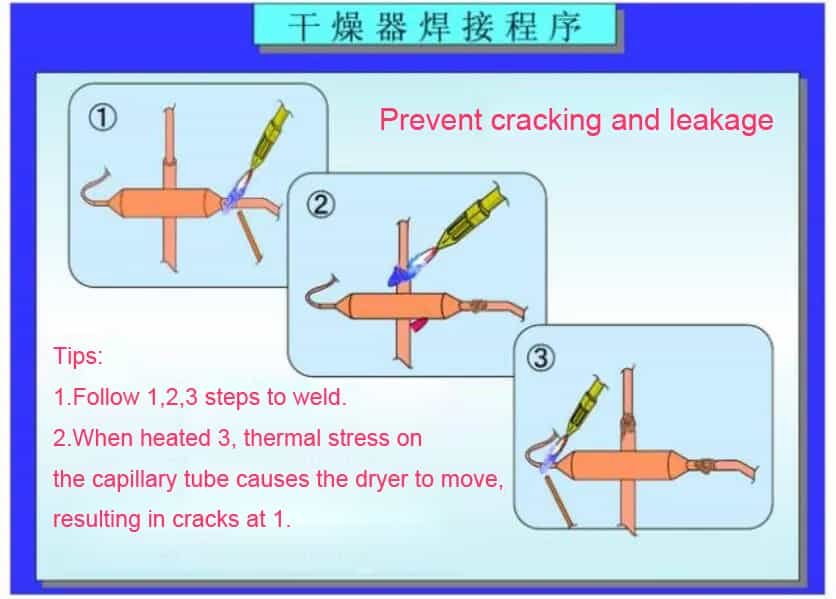 干燥器焊接程序

①

Prevent cracking and leakage

②

③

Tips:
1.Follow 1,2,3 steps to weld.
2.When heated 3, thermal stress on the capillary tube causes the dryer to move, resulting in cracks at 1.