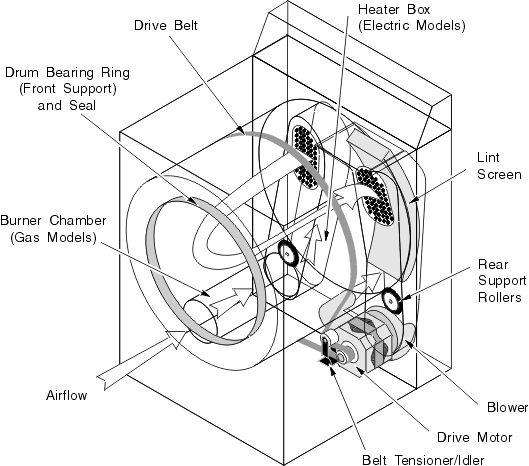 Drive Belt

Heater Box
(Electric Models)

Drum Bearing Ring
(Front Support)
and Seal

Lint
Screen

Burner Chamber
(Gas Models)

Rear
Support
Rollers

Airflow

Blower

Drive Motor

Belt Tensioner/Idler