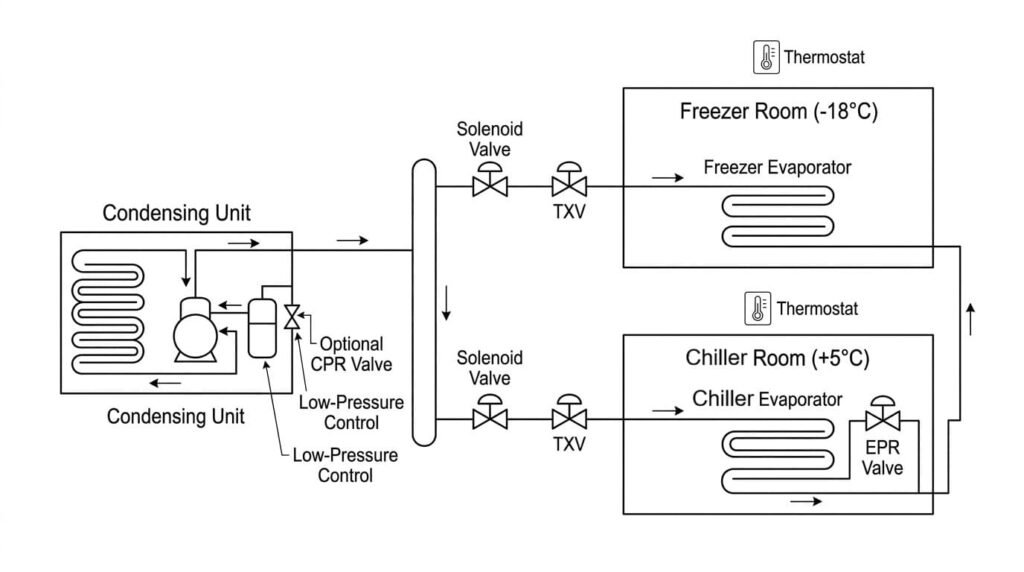 Thermostat

Freezer Room (-18°C)

Solenoid Valve

TXV

Freezer Evaporator

Condensing Unit

Optional CPR Valve

Low-Pressure Control

Low-Pressure Control

Condensing Unit

Thermostat

Chiller Room (+5°C)

Solenoid Valve

TXV

Chiller Evaporator

EPR Valve